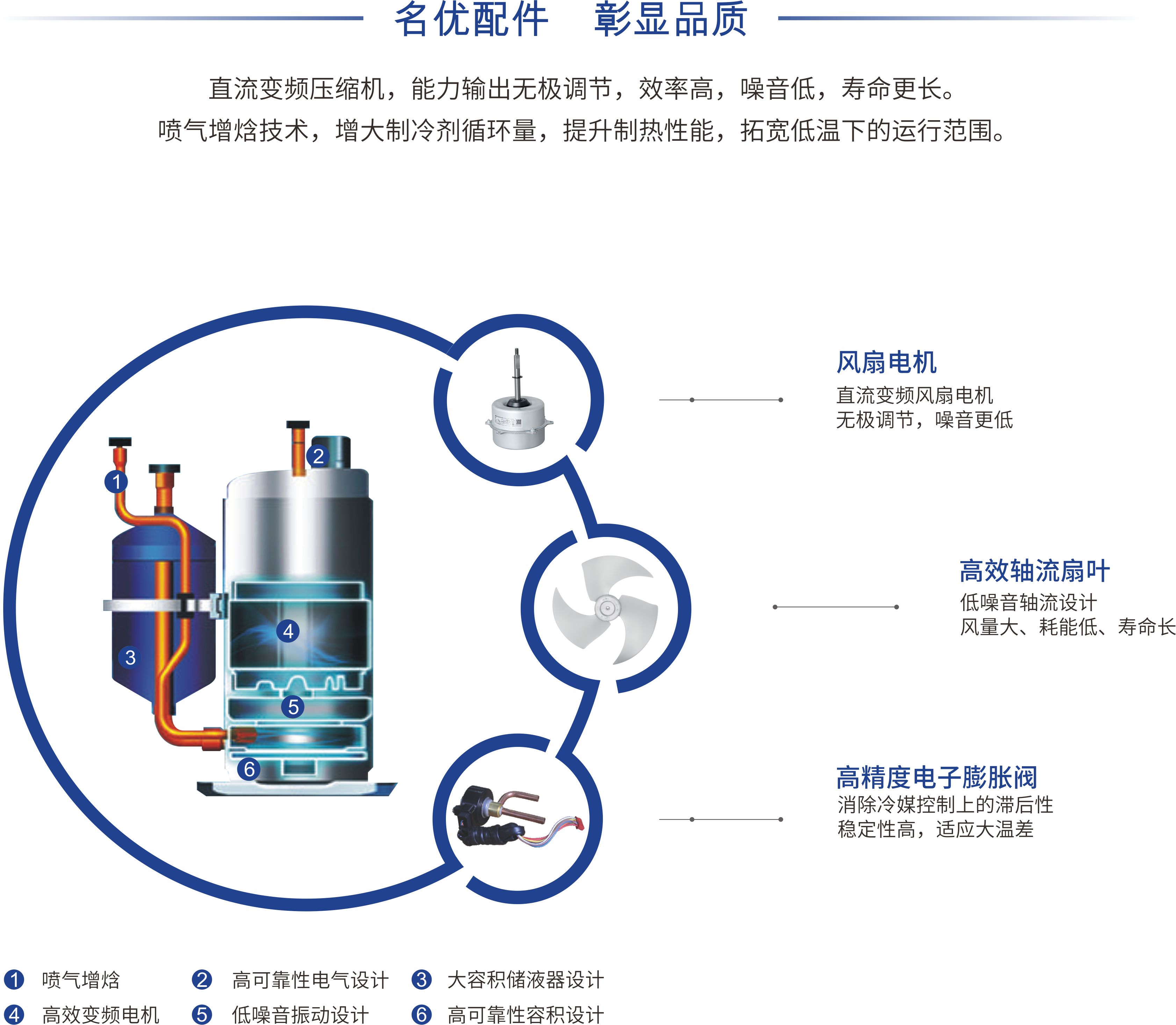 名优配件　彰显品质

直流变频压缩机，能力输出无极调节，效率高，噪音低，寿命更长。
喷气增焓技术，增大制冷剂循环量，提升制热性能，拓宽低温下的运行范围。

1

2

3

4

5

6

风扇电机
直流变频风扇电机
无极调节，噪音更低

高效轴流扇叶
低噪音轴流设计
风量大、耗能低、寿命长

高精度电子膨胀阀
消除冷媒控制上的滞后性
稳定性高，适应大温差

1 喷气增焓　2 高可靠性电气设计　3 大容积储液器设计
4 高效变频电机　5 低噪音振动设计　6 高可靠性容积设计